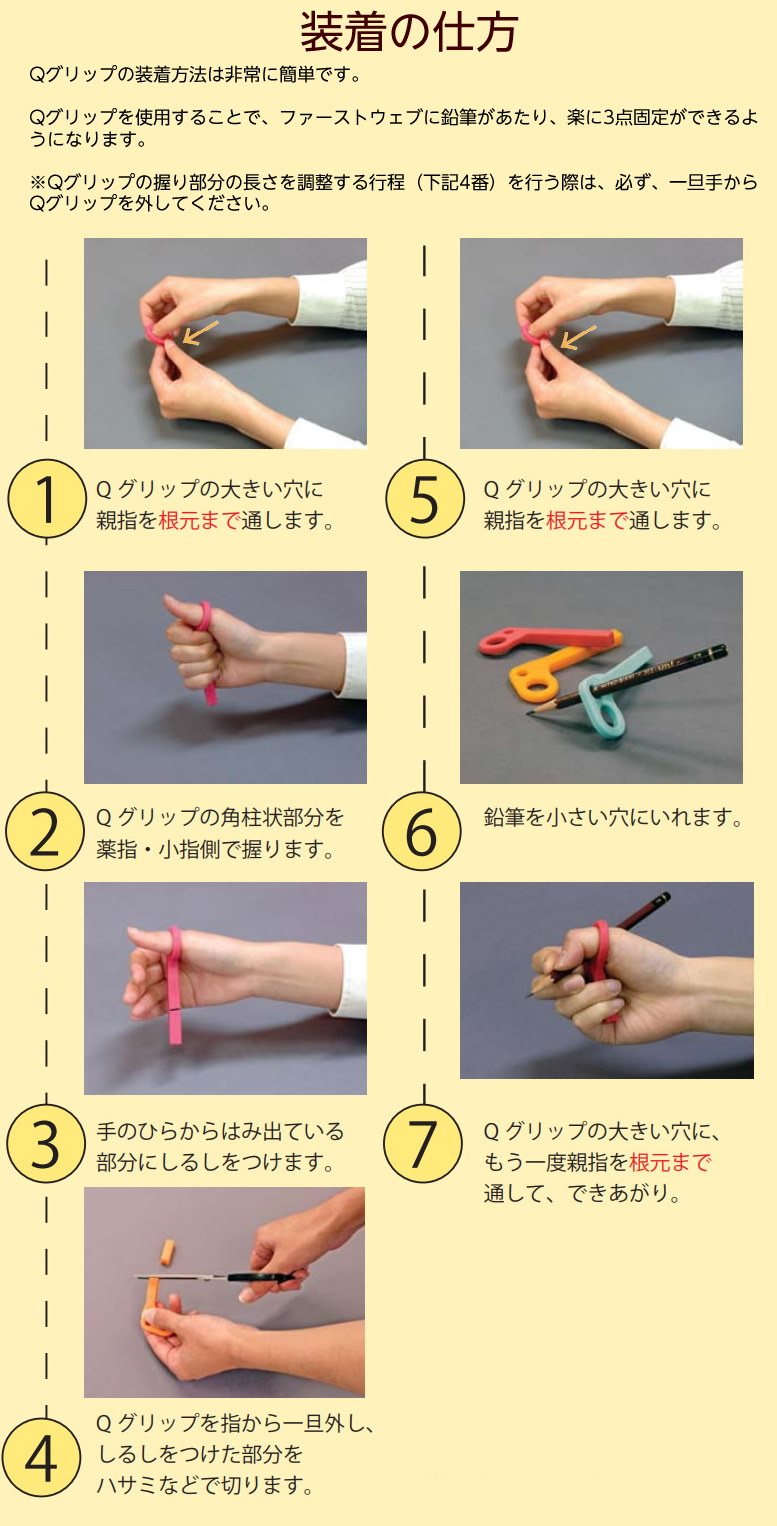 装着の仕方

Qグリップの装着方法は非常に簡単です。

Qグリップを使用することで、ファーストウェブに鉛筆があたり、楽に3点固定ができるようになります。

※Qグリップの握り部分の長さを調整する行程（下記4番）を行う際は、必ず、一旦手からQグリップを外してください。

1
Q グリップの大きい穴に親指を根元まで通します。

2
Q グリップの角柱状部分を薬指・小指側で握ります。

3
手のひらからはみ出ている部分にしるしをつけます。

4
Q グリップを指から一旦外し、しるしをつけた部分をハサミなどで切ります。

5
Q グリップの大きい穴に親指を根元まで通します。

6
鉛筆を小さい穴にいれます。

7
Q グリップの大きい穴に、もう一度親指を根元まで通して、できあがり。